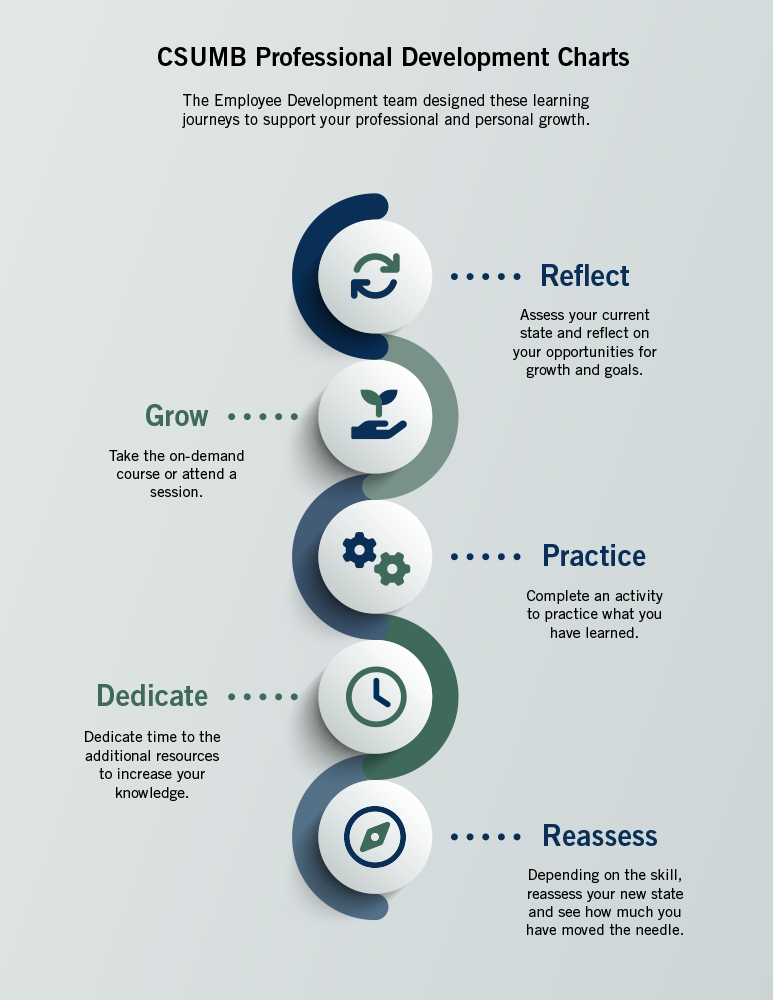 CSUMB Professional Development Charts

The Employee Development team designed these learning journeys to support your professional and personal growth.

Reflect

Assess your current state and reflect on your opportunities for growth and goals.

Grow

Take the on-demand course or attend a session.

Practice

Complete an activity to practice what you have learned.

Dedicate

Dedicate time to the additional resources to increase your knowledge.

Reassess

Depending on the skill, reassess your new state and see how much you have moved the needle.