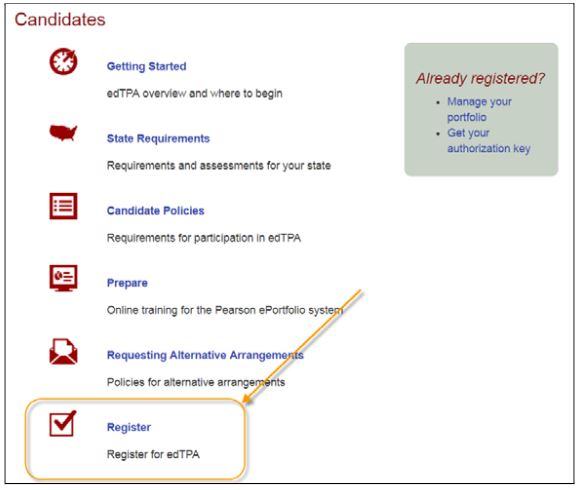 Candidates

Getting Started

edTPA overview and where to begin

State Requirements

Requirements and assessments for your state

Candidate Policies

Requirements for participation in edTPA

Prepare

Online training for the Pearson ePortfolio system

Requesting Alternative Arrangements

Policies for alternative arrangements

Register

Register for edTPA

Already registered?

- Manage your portfolio
- Get your authorization key